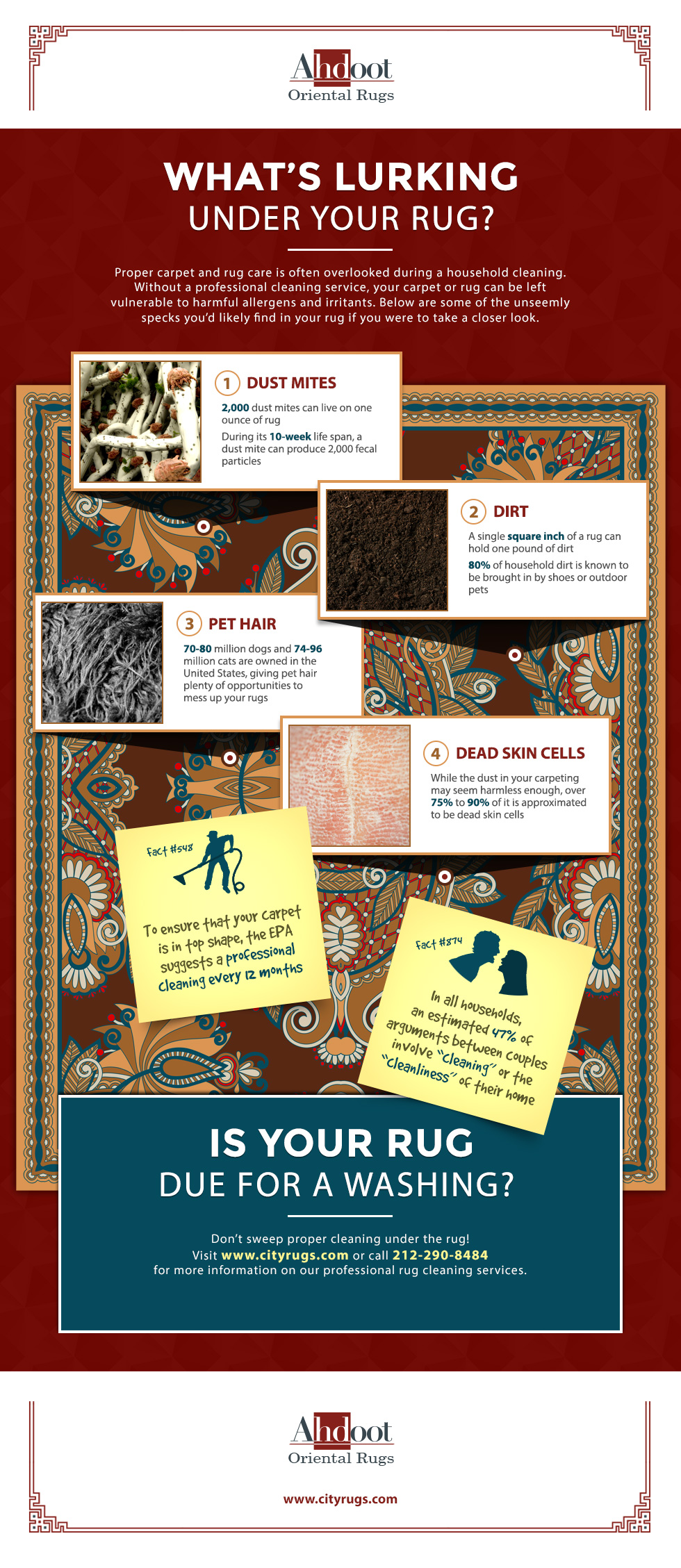 Ahdoot
Oriental Rugs

WHAT'S LURKING
UNDER YOUR RUG?

Proper carpet and rug care is often overlooked during a household cleaning. Without a professional cleaning service, your carpet or rug can be left vulnerable to harmful allergens and irritants. Below are some of the unseemly specks you'd likely find in your rug if you were to take a closer look.

1 DUST MITES

2,000 dust mites can live on one ounce of rug

During its 10-week life span, a dust mite can produce 2,000 fecal particles

2 DIRT

A single square inch of a rug can hold one pound of dirt

80% of household dirt is known to be brought in by shoes or outdoor pets

3 PET HAIR

70-80 million dogs and 74-96 million cats are owned in the United States, giving pet hair plenty of opportunities to mess up your rugs

4 DEAD SKIN CELLS

While the dust in your carpeting may seem harmless enough, over 75% to 90% of it is approximated to be dead skin cells

Fact #548

To ensure that your carpet is in top shape, the EPA suggests a professional cleaning every 12 months

Fact #874

In all households, an estimated 47% of arguments between couples involve "cleaning" or the "cleanliness" of their home

IS YOUR RUG
DUE FOR A WASHING?

Don't sweep proper cleaning under the rug!
Visit www.cityrugs.com or call 212-290-8484
for more information on our professional rug cleaning services.

Ahdoot
Oriental Rugs

www.cityrugs.com